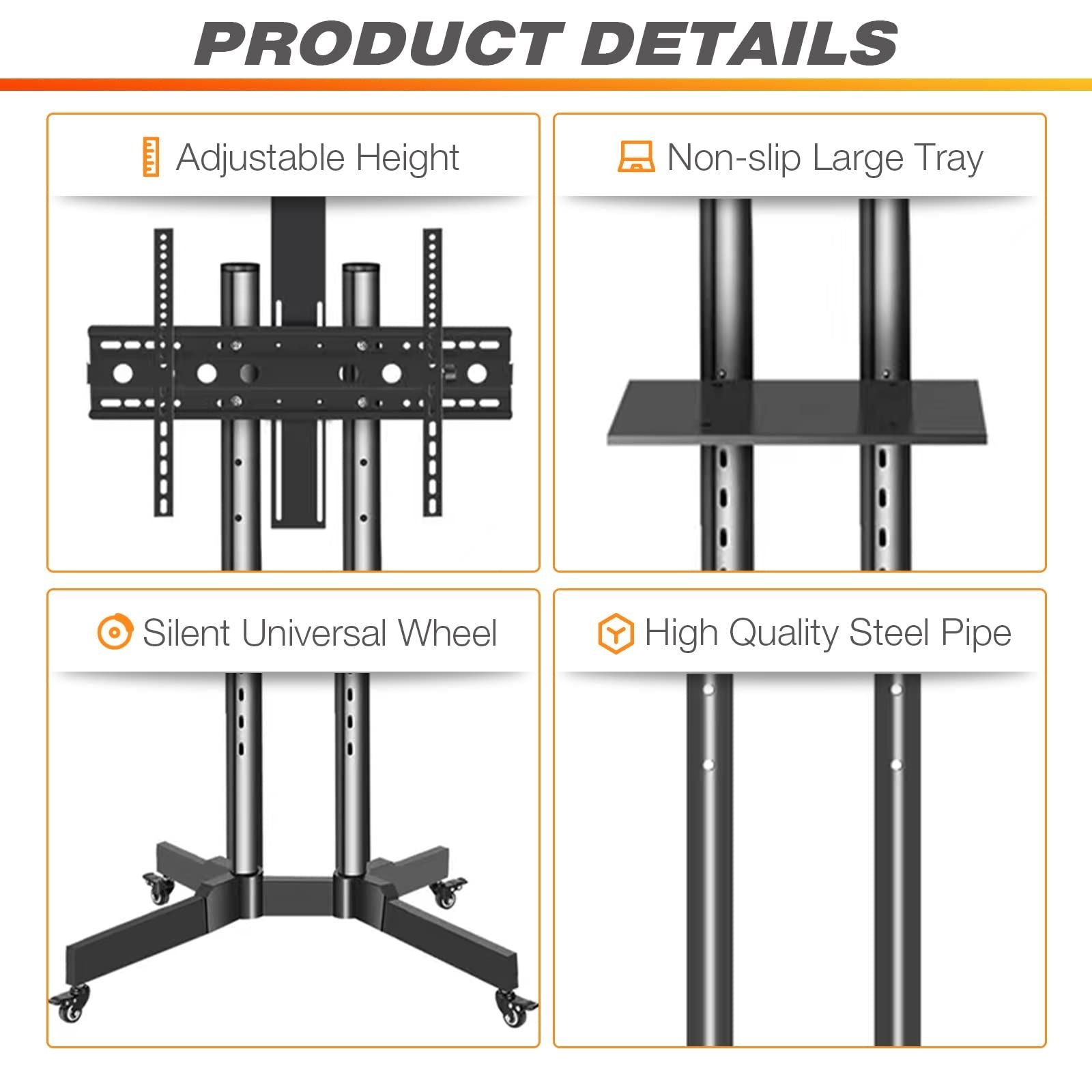 PRODUCT DETAILS

Adjustable Height

Non-slip Large Tray

Silent Universal Wheel

High Quality Steel Pipe